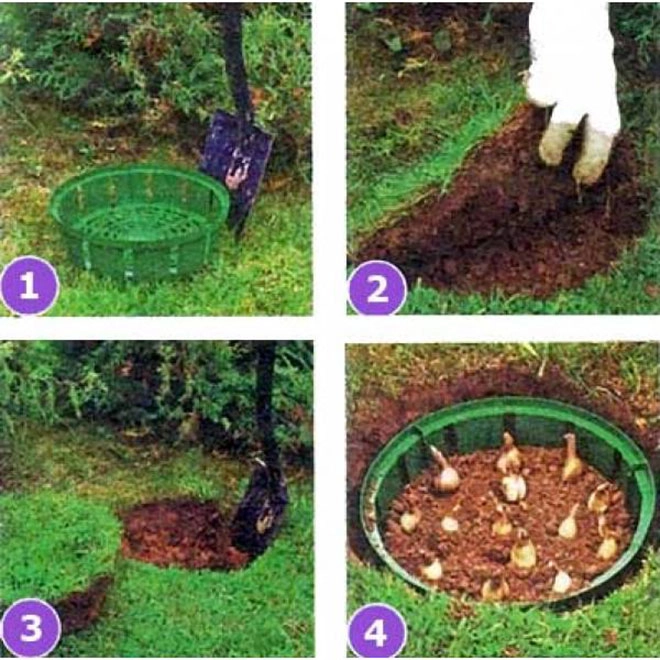 1
2
3
4